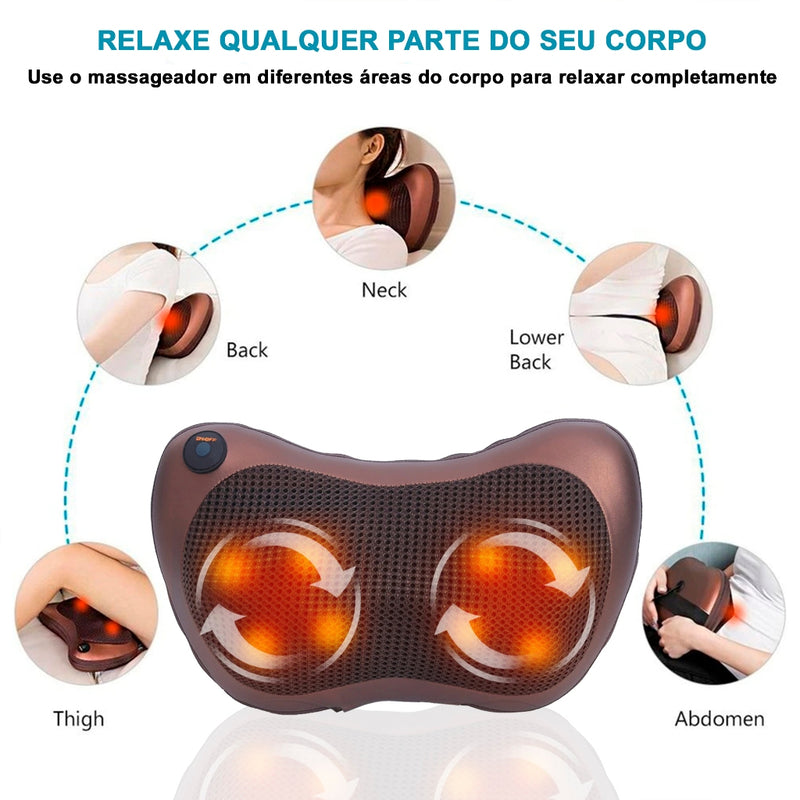 RELAXE QUALQUER PARTE DO SEU CORPO

Use o massageador em diferentes áreas do corpo para relaxar completamente

Neck

Back

Lower Back

ON/OFF

Thigh

Abdomen